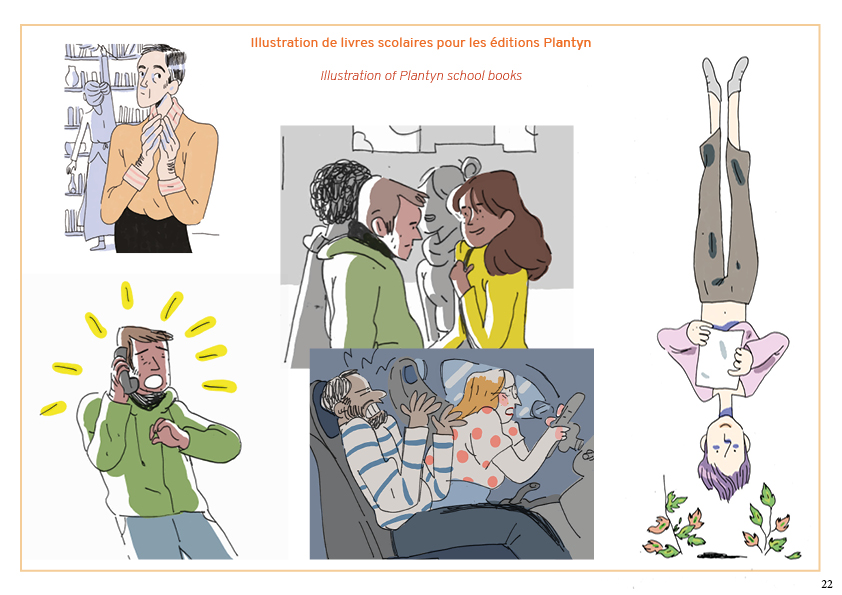 Illustration de livres scolaires pour les éditions Plantyn

Illustration of Plantyn school books

22