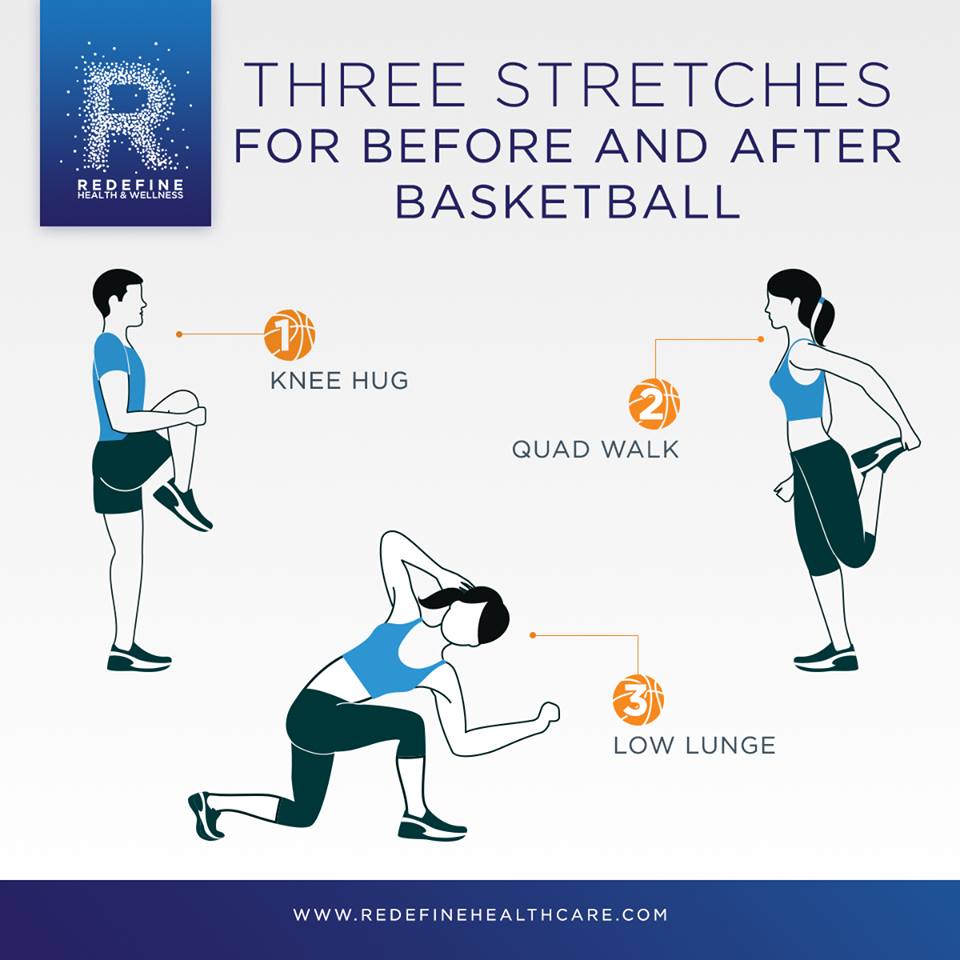 R
REDEFINE
HEALTH & WELLNESS

THREE STRETCHES FOR BEFORE AND AFTER BASKETBALL

1
KNEE HUG

2
QUAD WALK

3
LOW LUNGE

WWW.REDEFINEHEALTHCARE.COM