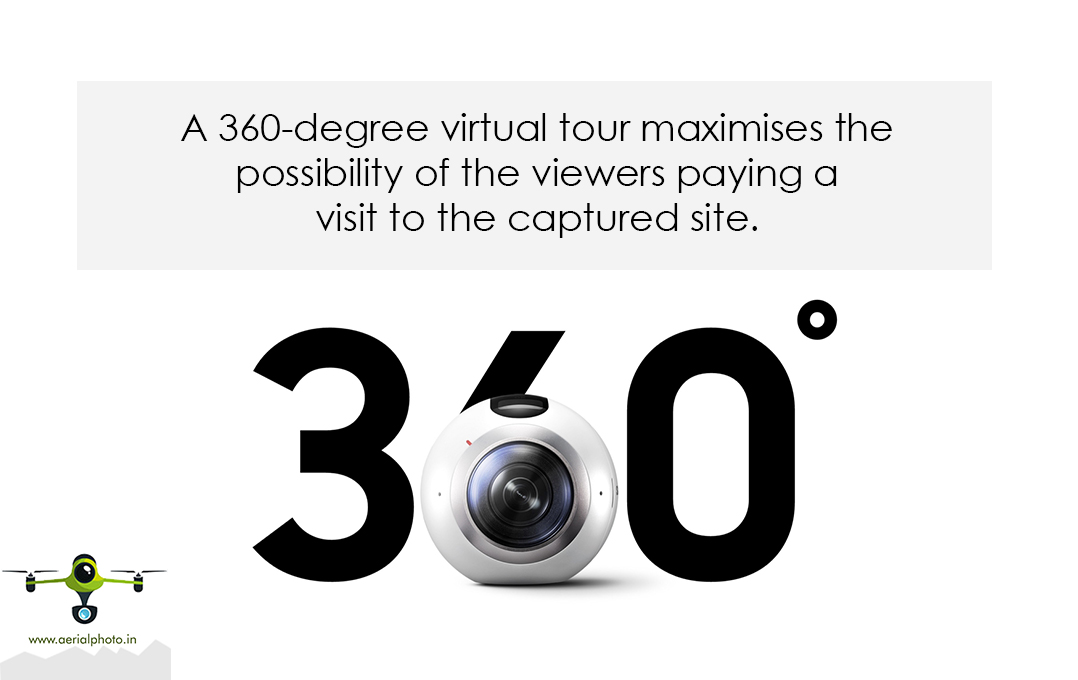 A 360-degree virtual tour maximises the possibility of the viewers paying a visit to the captured site.

360°

www.aerialphoto.in