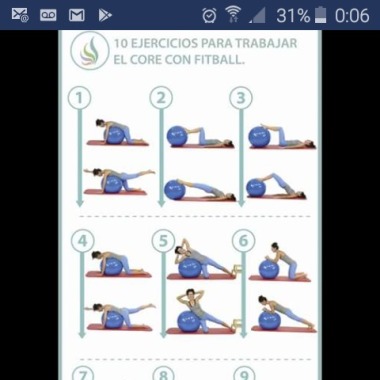 31% 0:06

10 EJERCICIOS PARA TRABAJAR EL CORE CON FITBALL.

1

2

3

4

5

6

7

8

9