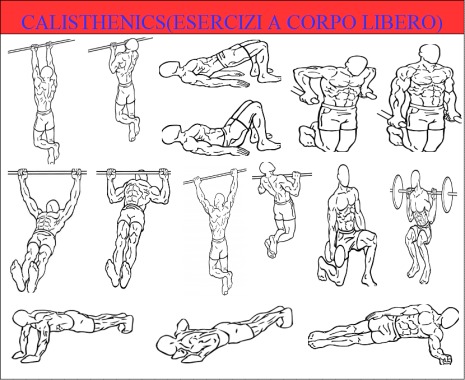 CALISTHENICS(ESERCIZI A CORPO LIBERO)